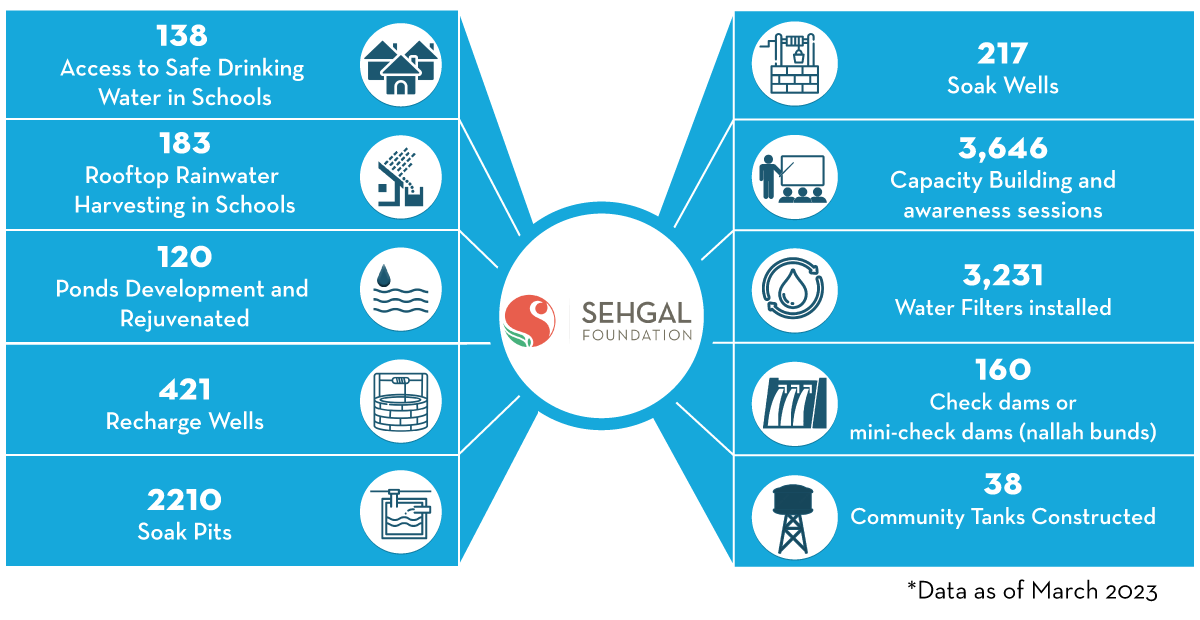 138
Access to Safe Drinking Water in Schools

183
Rooftop Rainwater Harvesting in Schools

120
Ponds Development and Rejuvenated

421
Recharge Wells

2210
Soak Pits

SEHGAL
FOUNDATION

217
Soak Wells

3,646
Capacity Building and awareness sessions

3,231
Water Filters installed

160
Check dams or mini-check dams (nallah bunds)

38
Community Tanks Constructed

*Data as of March 2023